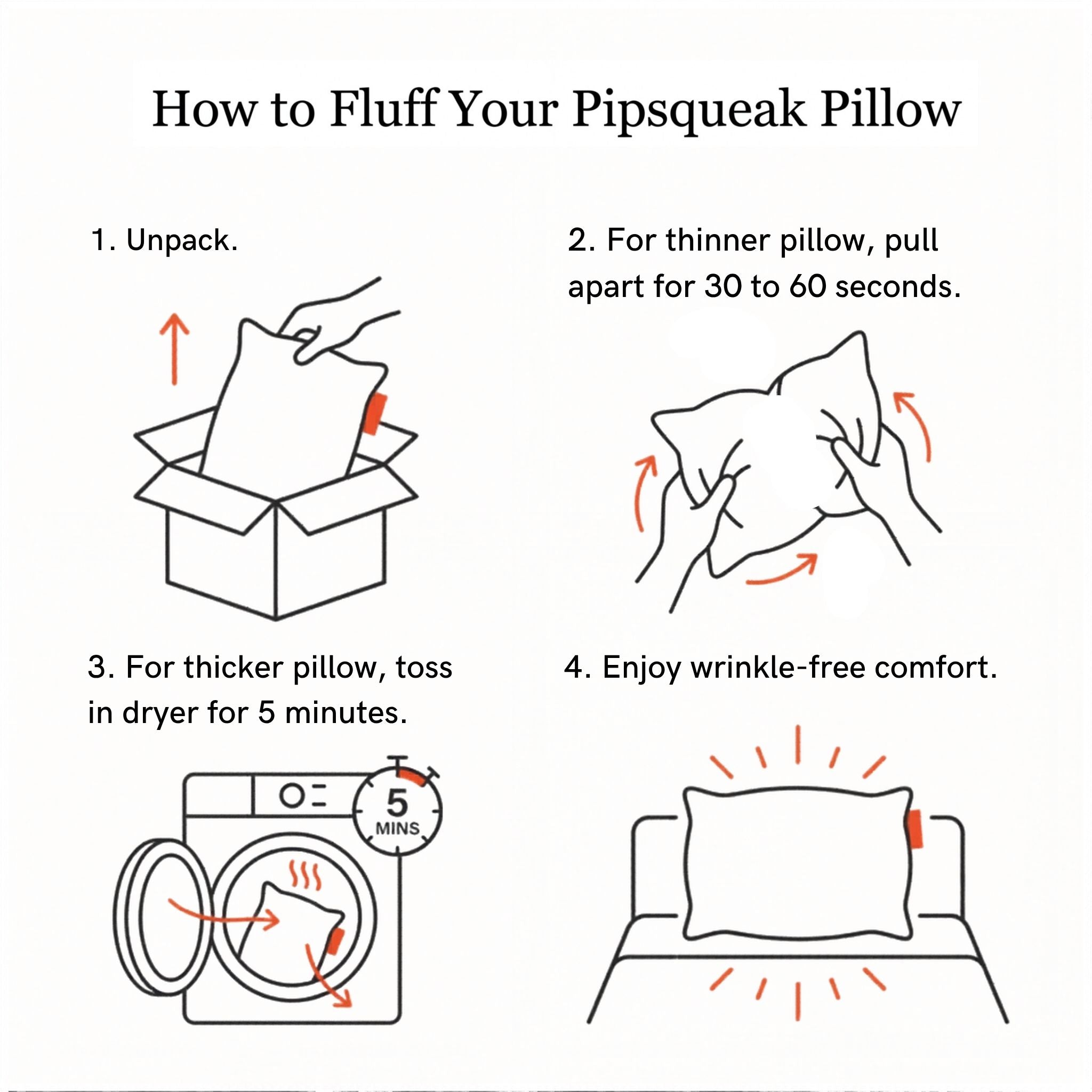 How to Fluff Your Pipsqueak Pillow

1. Unpack.

2. For thinner pillow, pull apart for 30 to 60 seconds.

3. For thicker pillow, toss in dryer for 5 minutes.

5
MINS

4. Enjoy wrinkle-free comfort.